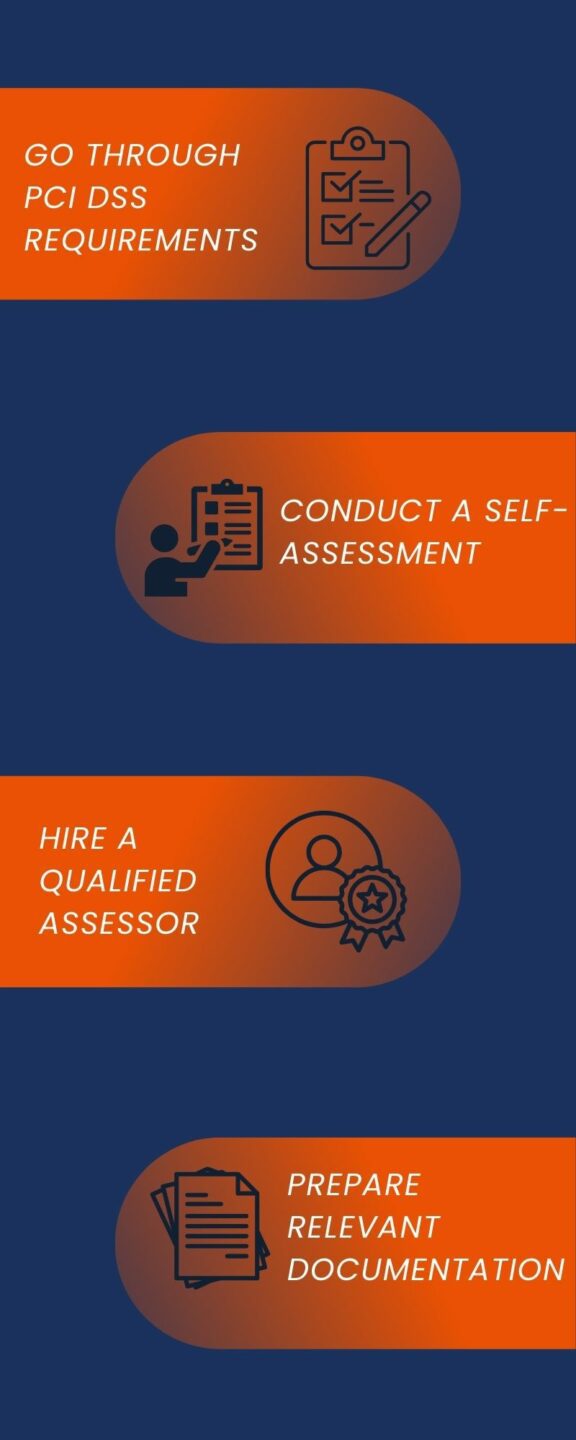 GO THROUGH PCI DSS REQUIREMENTS

CONDUCT A SELF-ASSESSMENT

HIRE A QUALIFIED ASSESSOR

PREPARE RELEVANT DOCUMENTATION